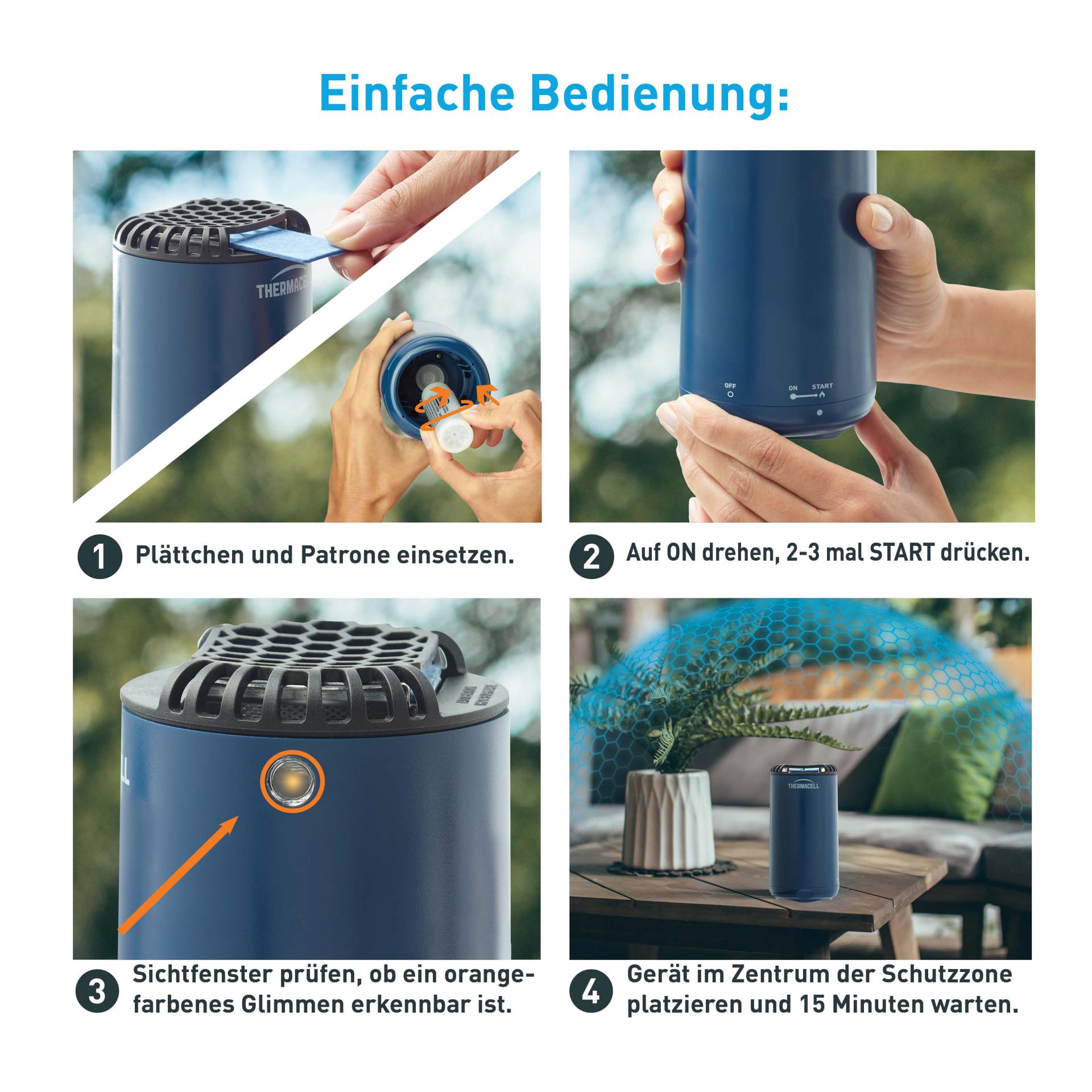 Einfache Bedienung:

THERMACELL

OFF

ON START

1 Plättchen und Patrone einsetzen.

2 Auf ON drehen, 2-3 mal START drücken.

THERMACELL

3 Sichtfenster prüfen, ob ein orangefarbenes Glimmen erkennbar ist.

4 Gerät im Zentrum der Schutzzone platzieren und 15 Minuten warten.